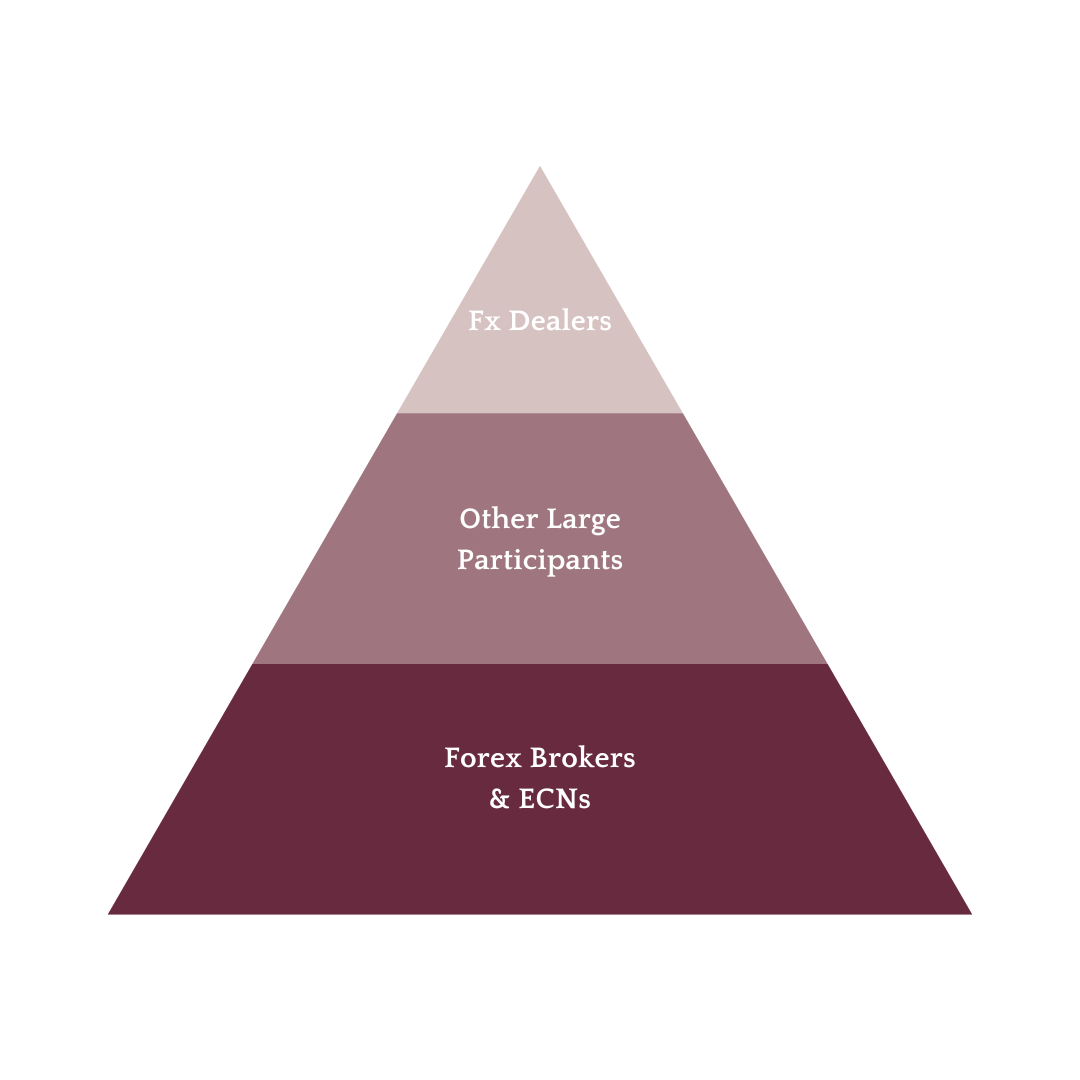 Fx Dealers

Other Large Participants

Forex Brokers & ECNs